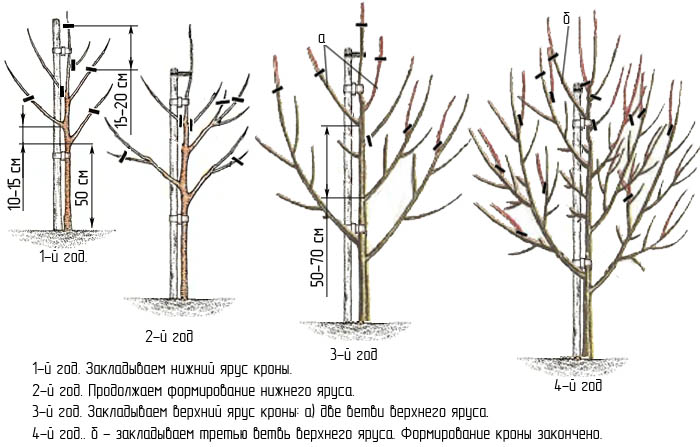 15–20 см
10–15 см
50 см
1-й год.
2-й год
а
50–70 см
3-й год
б
4-й год

1-й год. Закладываем нижний ярус кроны.
2-й год. Продолжаем формирование нижнего яруса.
3-й год. Закладываем верхний ярус кроны: а) две ветви верхнего яруса.
4-й год.. б – закладываем третью ветвь верхнего яруса. Формирование кроны закончено.